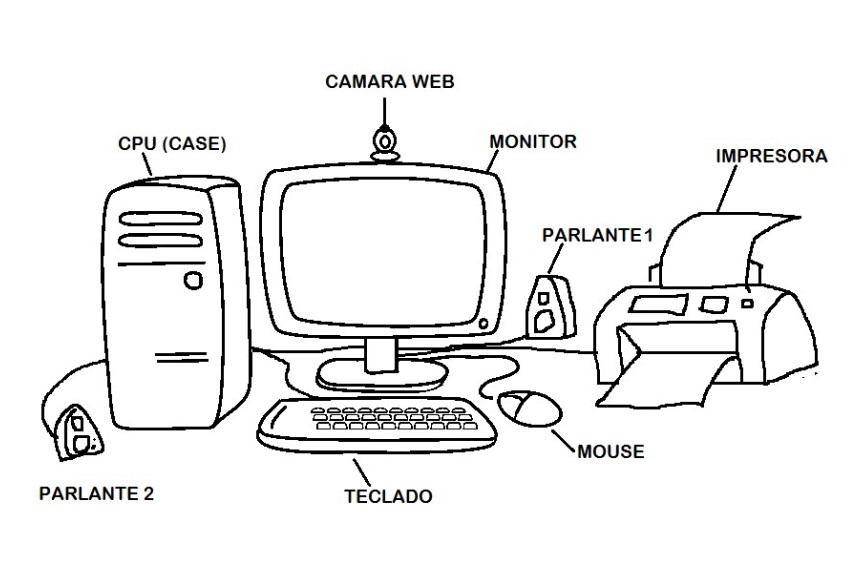 CAMARA WEB

CPU (CASE)

MONITOR

IMPRESORA

PARLANTE 1

MOUSE

PARLANTE 2

TECLADO